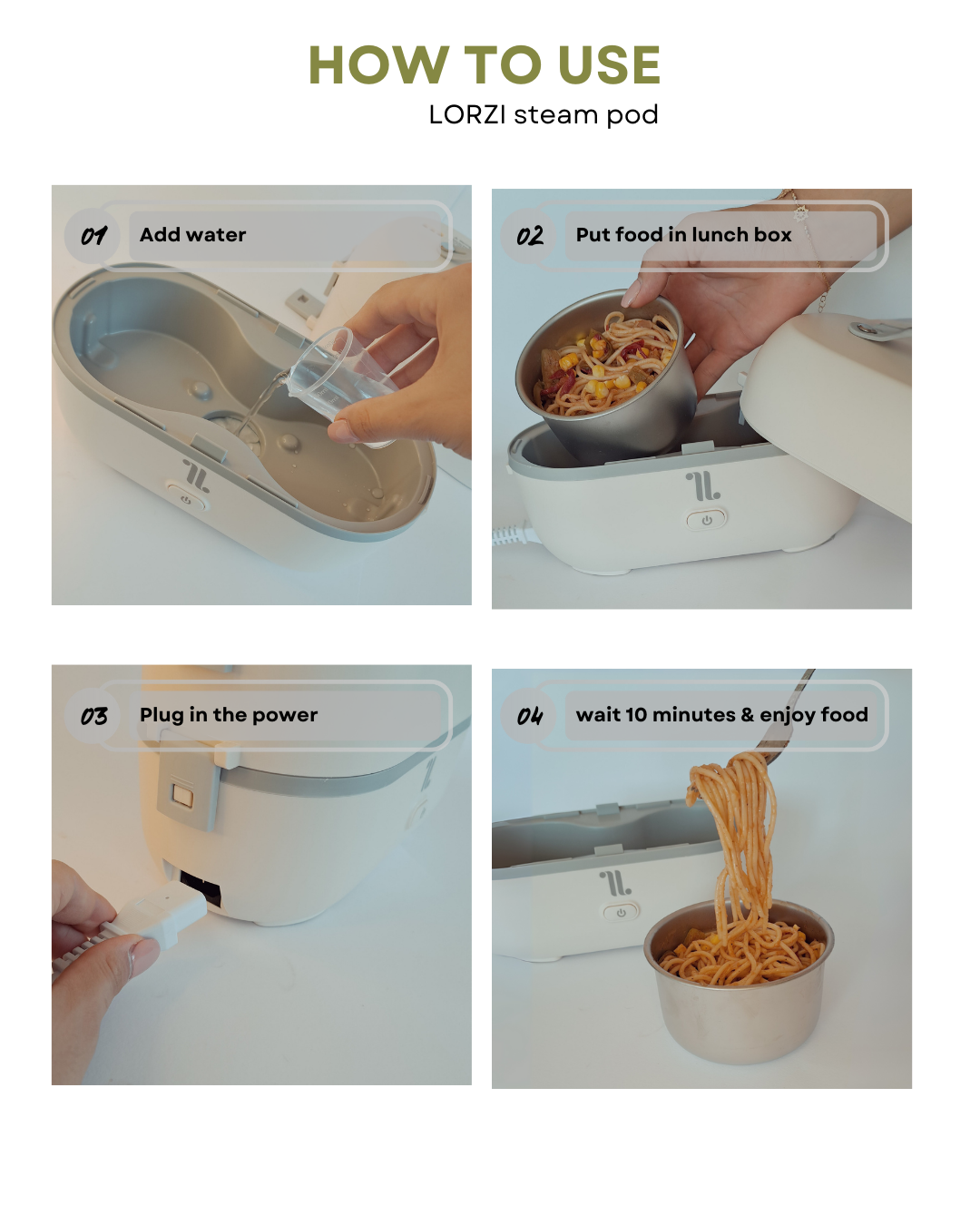 HOW TO USE
LORZI steam pod

01 Add water

02 Put food in lunch box

03 Plug in the power

04 wait 10 minutes & enjoy food