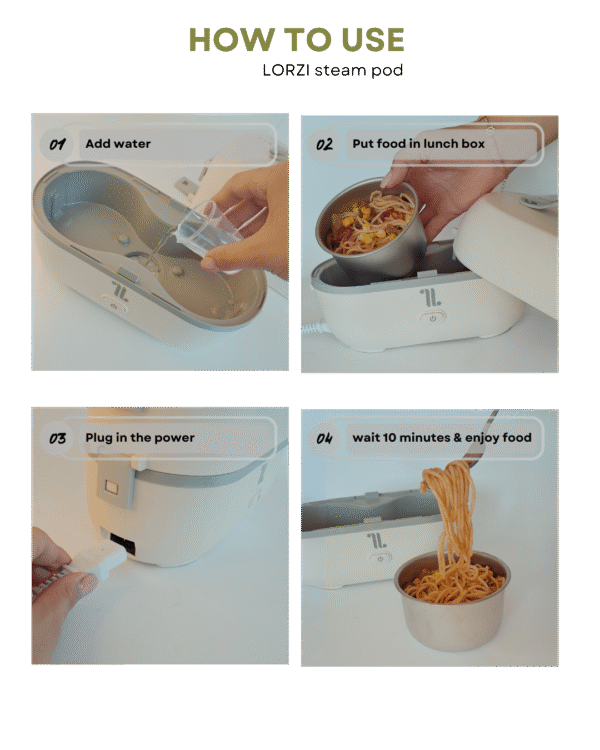 HOW TO USE
LORZI steam pod

01 Add water

02 Put food in lunch box

03 Plug in the power

04 wait 10 minutes & enjoy food