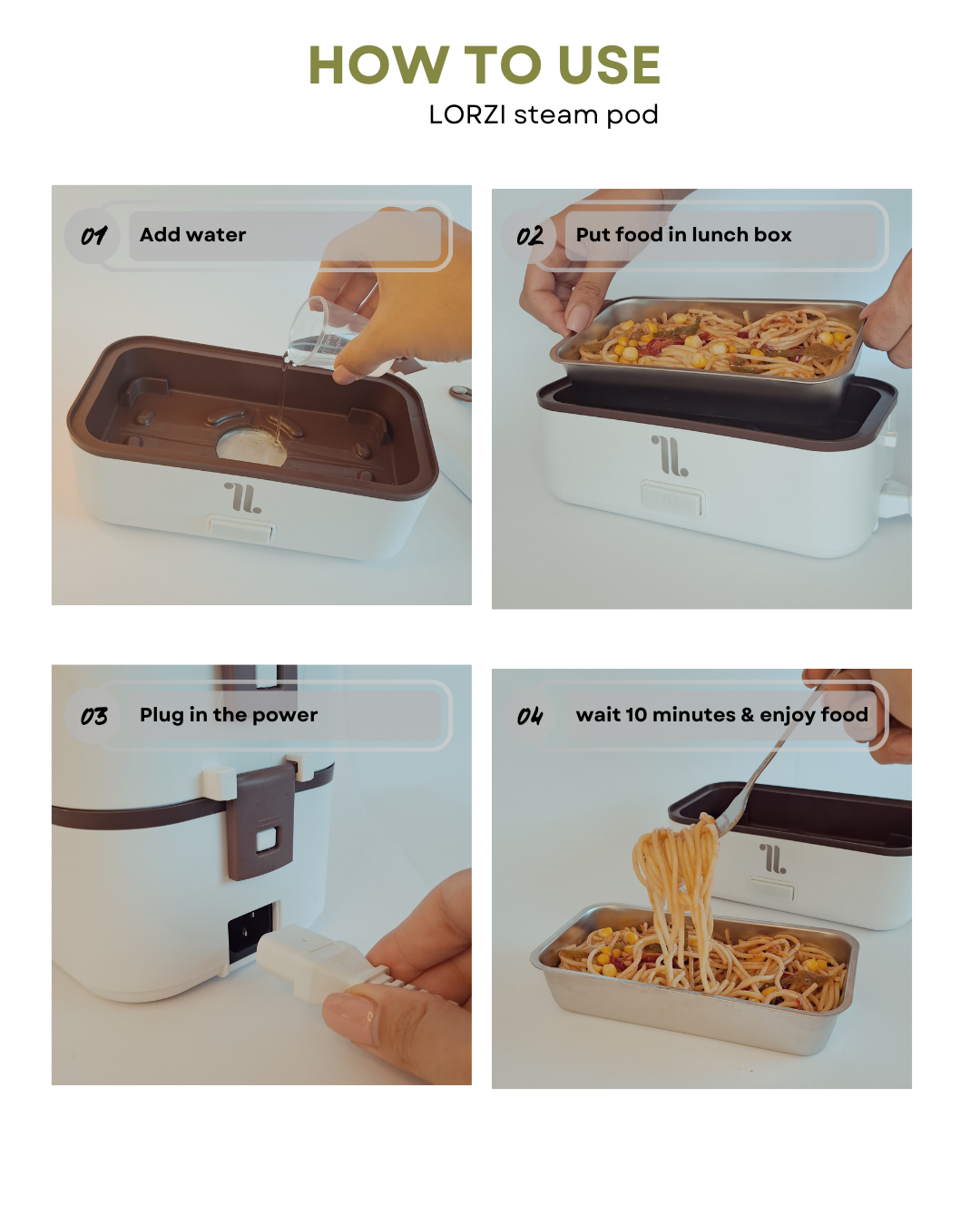 HOW TO USE
LORZI steam pod

01 Add water

02 Put food in lunch box

03 Plug in the power

04 wait 10 minutes & enjoy food